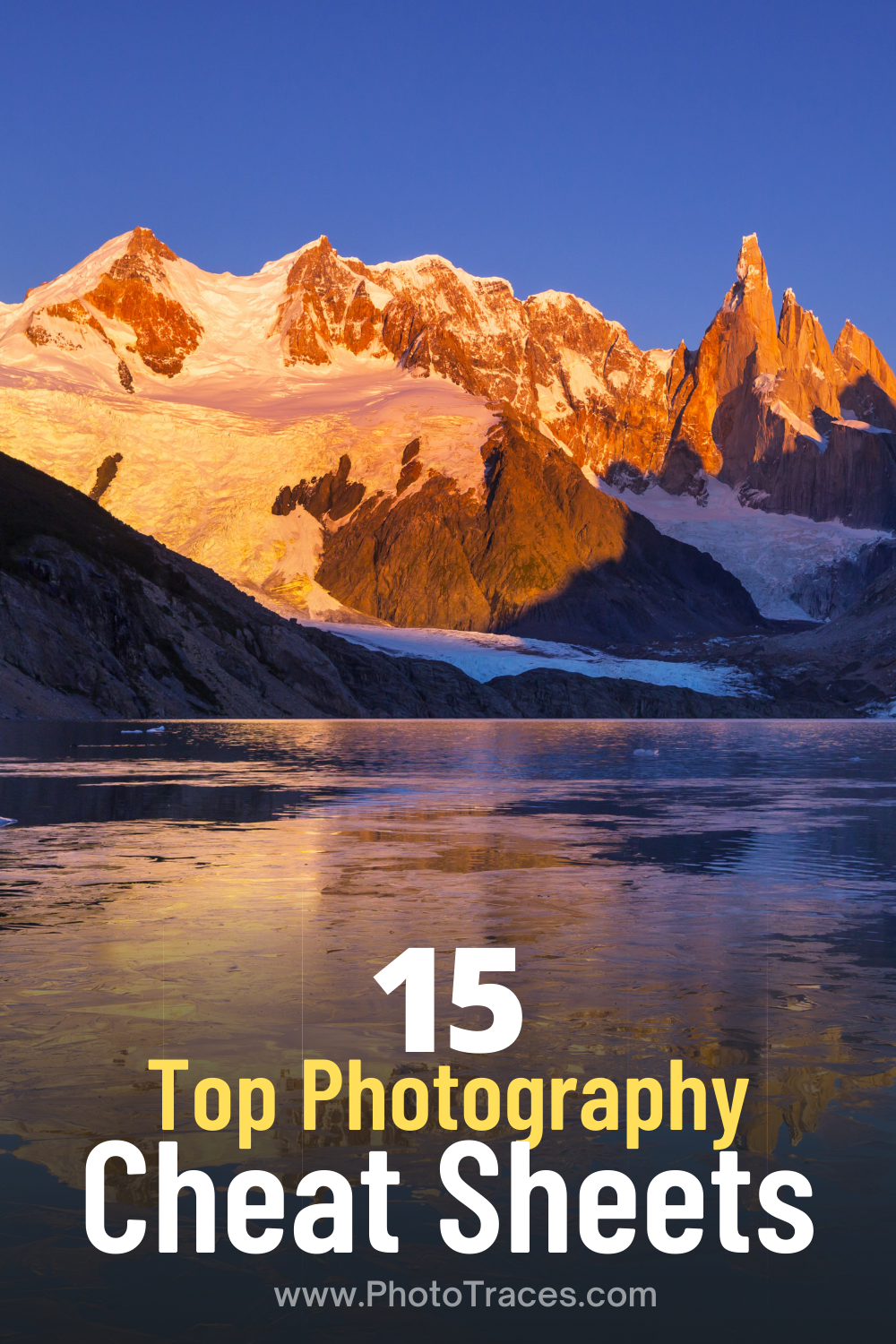 15
Top Photography
Cheat Sheets

www.PhotoTraces.com