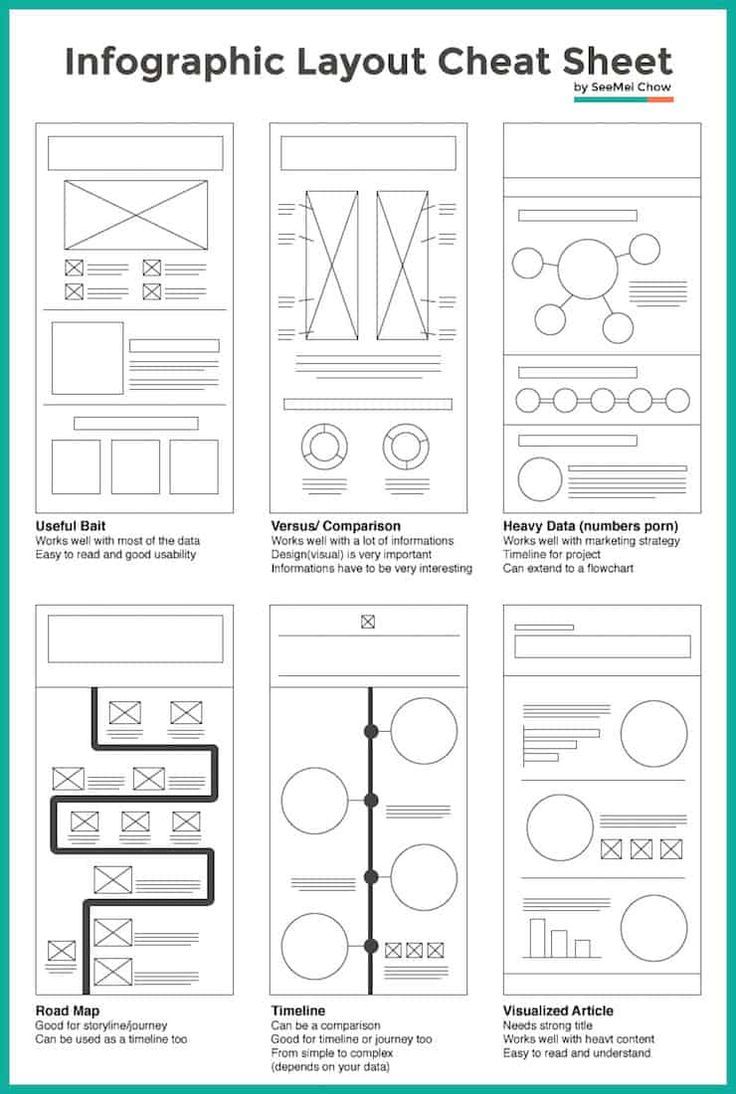 Infographic Layout Cheat Sheet

by SeeMei Chow

Useful Bait
Works well with most of the data
Easy to read and good usability

Versus/ Comparison
Works well with a lot of informations
Design(visual) is very important
Informations have to be very interesting

Heavy Data (numbers porn)
Works well with marketing strategy
Timeline for project
Can extend to a flowchart

Road Map
Good for storyline/journey
Can be used as a timeline too

Timeline
Can be a comparison
Good for timeline or journey too
From simple to complex
(depends on your data)

Visualized Article
Needs strong title
Works well with heavt content
Easy to read and understand